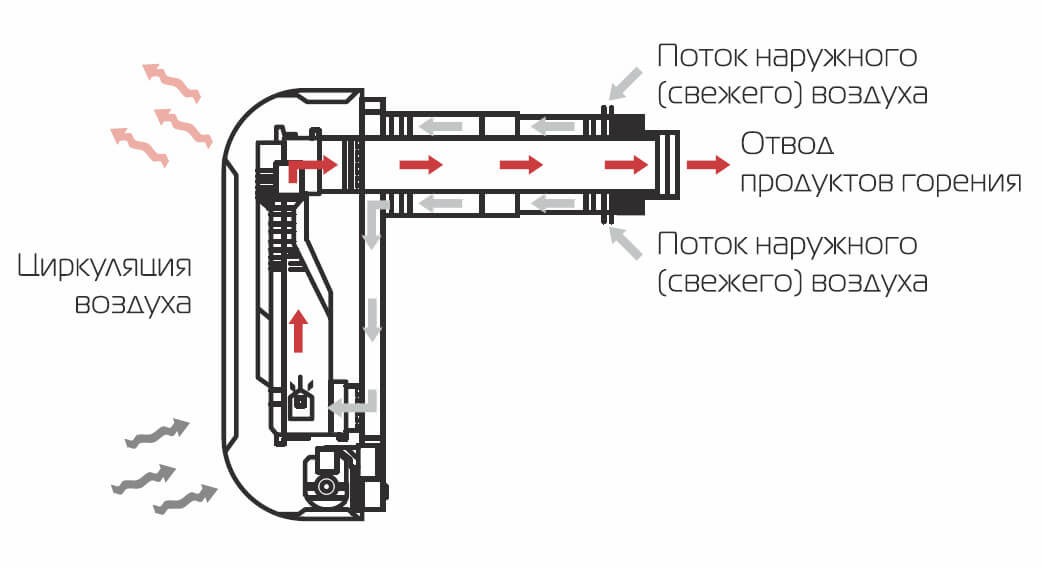 Поток наружного (свежего) воздуха

Отвод продуктов горения

Поток наружного (свежего) воздуха

Циркуляция воздуха