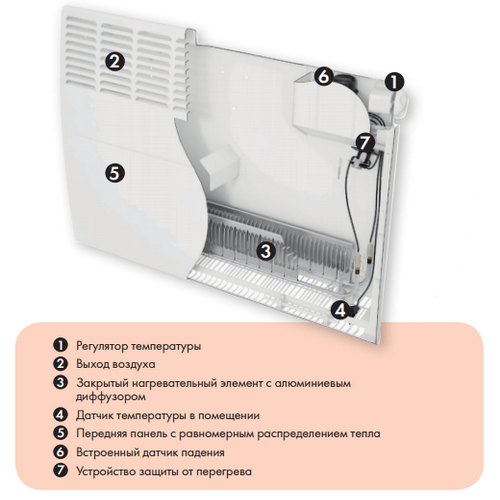 2
6
1
7
5
3
4

1 Регулятор температуры
2 Выход воздуха
3 Закрытый нагревательный элемент с алюминиевым диффузором
4 Датчик температуры в помещении
5 Передняя панель с равномерным распределением тепла
6 Встроенный датчик падения
7 Устройство защиты от перегрева