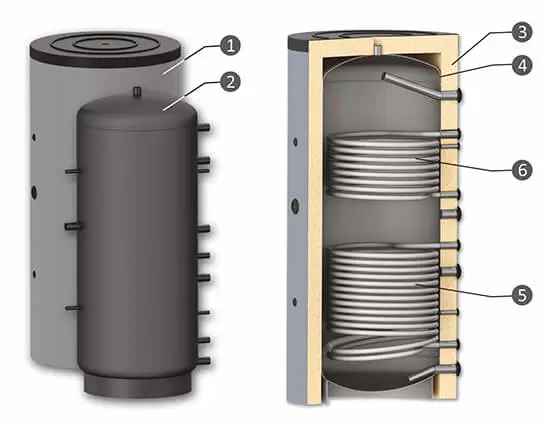 1
2
3
4
6
5