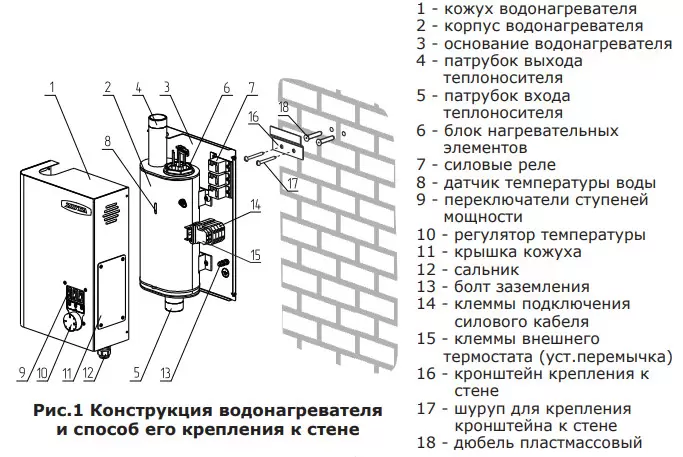 1
2
4
3
6
7
8
18
16
17
14
15
9
10
11
12
5
13

Рис.1 Конструкция водонагревателя и способ его крепления к стене

1 - кожух водонагревателя
2 - корпус водонагревателя
3 - основание водонагревателя
4 - патрубок выхода теплоносителя
5 - патрубок входа теплоносителя
6 - блок нагревательных элементов
7 - силовые реле
8 - датчик температуры воды
9 - переключатели ступеней мощности
10 - регулятор температуры
11 - крышка кожуха
12 - сальник
13 - болт заземления
14 - клеммы подключения силового кабеля
15 - клеммы внешнего термостата (уст.перемычка)
16 - кронштейн крепления к стене
17 - шуруп для крепления кронштейна к стене
18 - дюбель пластмассовый