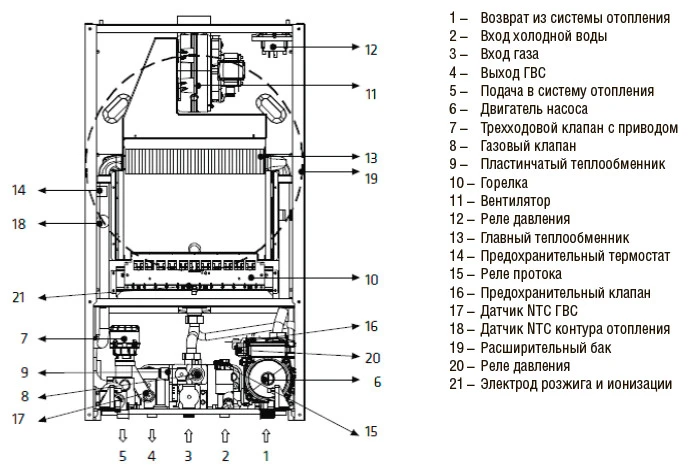 12

11

13

19

14

18

10

21

16

7

20

9

6

8

17

15

5 4 3 2 1

1 – Возврат из системы отопления
2 – Вход холодной воды
3 – Вход газа
4 – Выход ГВС
5 – Подача в систему отопления
6 – Двигатель насоса
7 – Трехходовой клапан с приводом
8 – Газовый клапан
9 – Пластинчатый теплообменник
10 – Горелка
11 – Вентилятор
12 – Реле давления
13 – Главный теплообменник
14 – Предохранительный термостат
15 – Реле протока
16 – Предохранительный клапан
17 – Датчик NTC ГВС
18 – Датчик NTC контура отопления
19 – Расширительный бак
20 – Реле давления
21 – Электрод розжига и ионизации