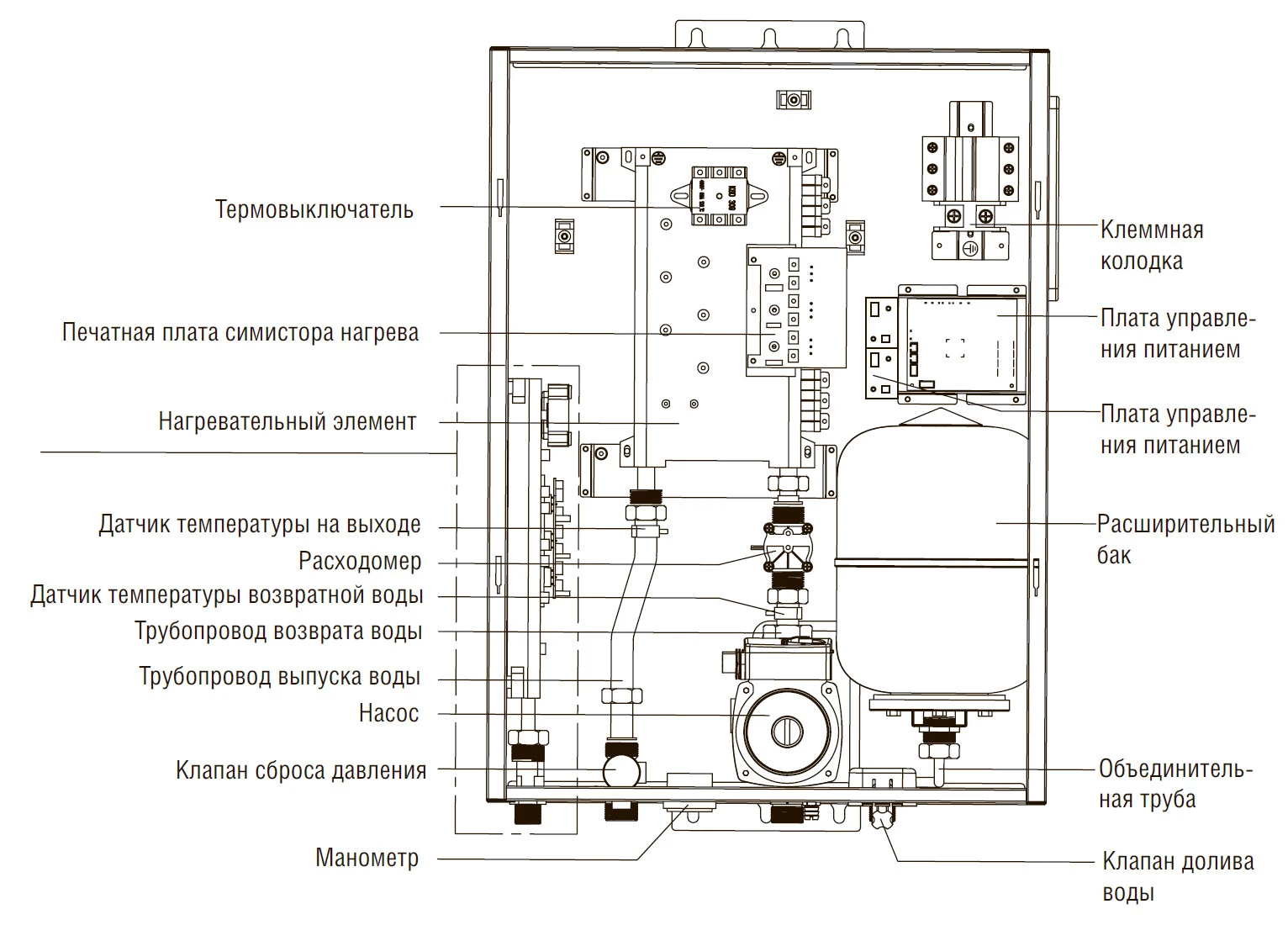 Термовыключатель

Печатная плата симистора нагрева

Нагревательный элемент

Датчик температуры на выходе

Расходомер

Датчик температуры возвратной воды

Трубопровод возврата воды

Трубопровод выпуска воды

Насос

Клапан сброса давления

Манометр

Клеммная колодка

Плата управления питанием

Плата управления питанием

Расширительный бак

Объединительная труба

Клапан долива воды