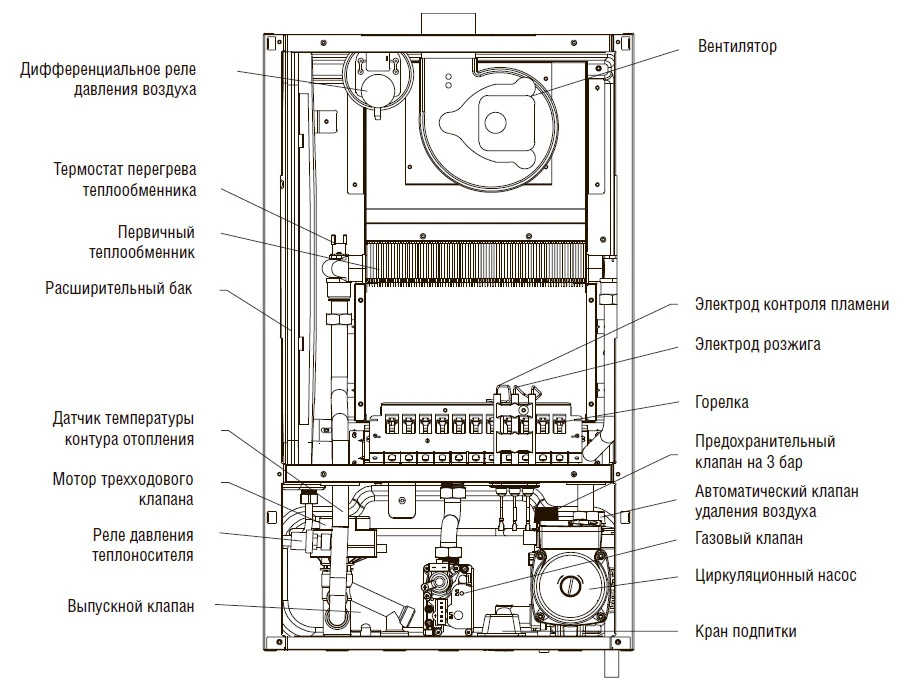 Дифференциальное реле давления воздуха

Термостат перегрева теплообменника

Первичный теплообменник

Расширительный бак

Датчик температуры контура отопления

Мотор трехходового клапана

Реле давления теплоносителя

Выпускной клапан

Вентилятор

Электрод контроля пламени

Электрод розжига

Горелка

Предохранительный клапан на 3 бар

Автоматический клапан удаления воздуха

Газовый клапан

Циркуляционный насос

Кран подпитки