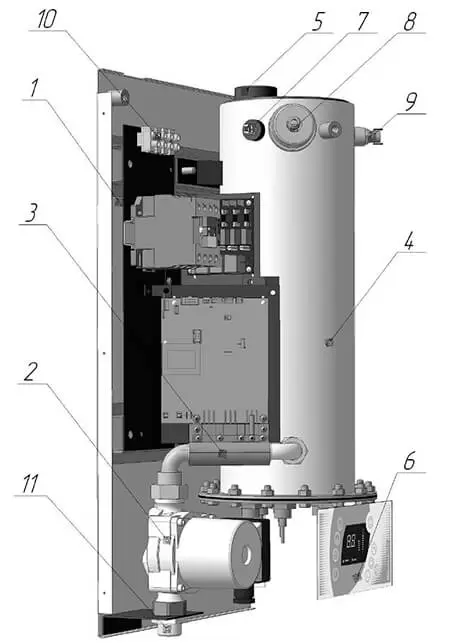 10
5
7
8
1
9
3
4
2
6
11
89